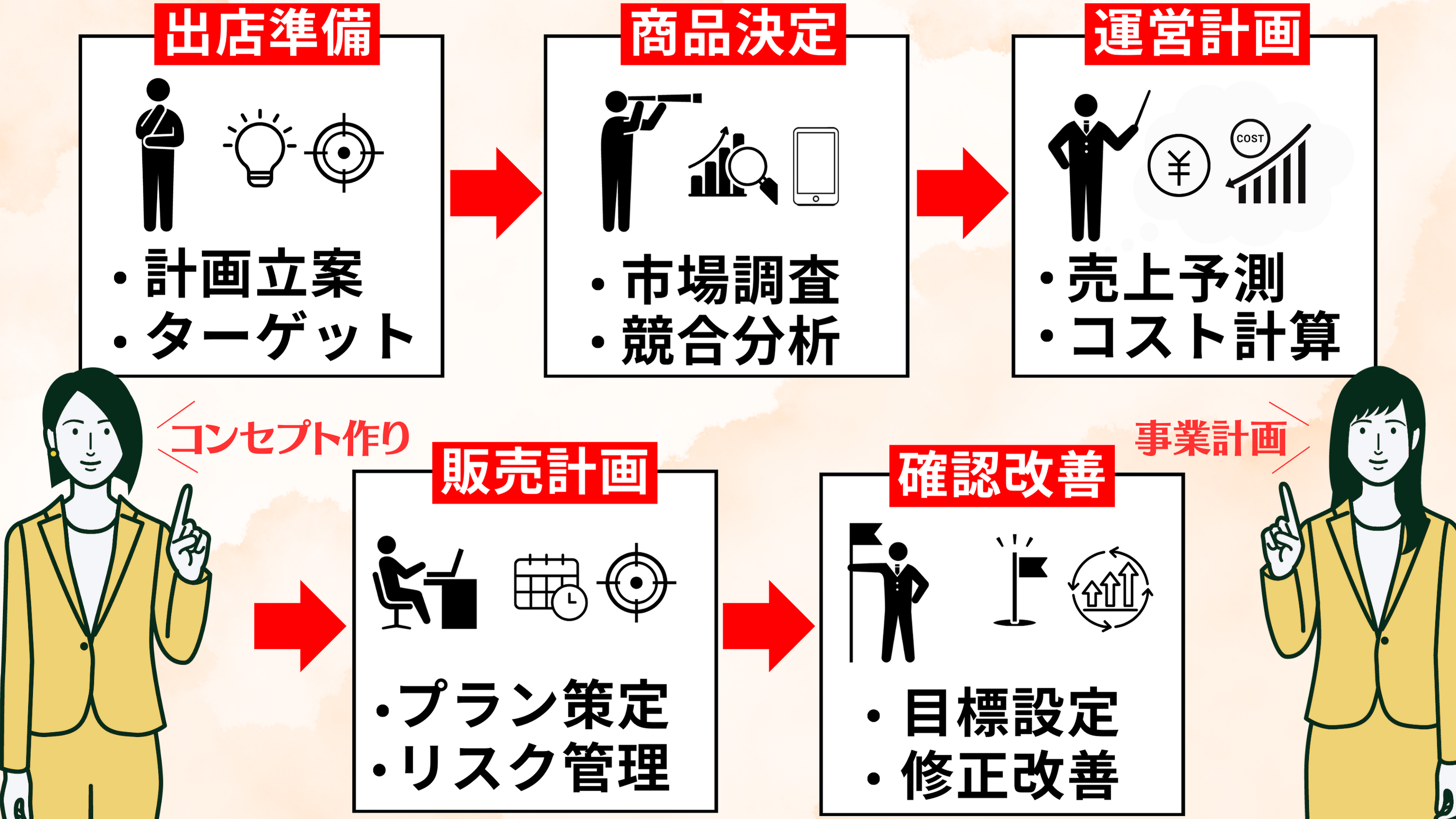 出店準備

・計画立案
・ターゲット

商品決定

・市場調査
・競合分析

運営計画

¥ COST

・売上予測
・コスト計算

コンセプト作り

事業計画

販売計画

・プラン策定
・リスク管理

確認改善

・目標設定
・修正改善