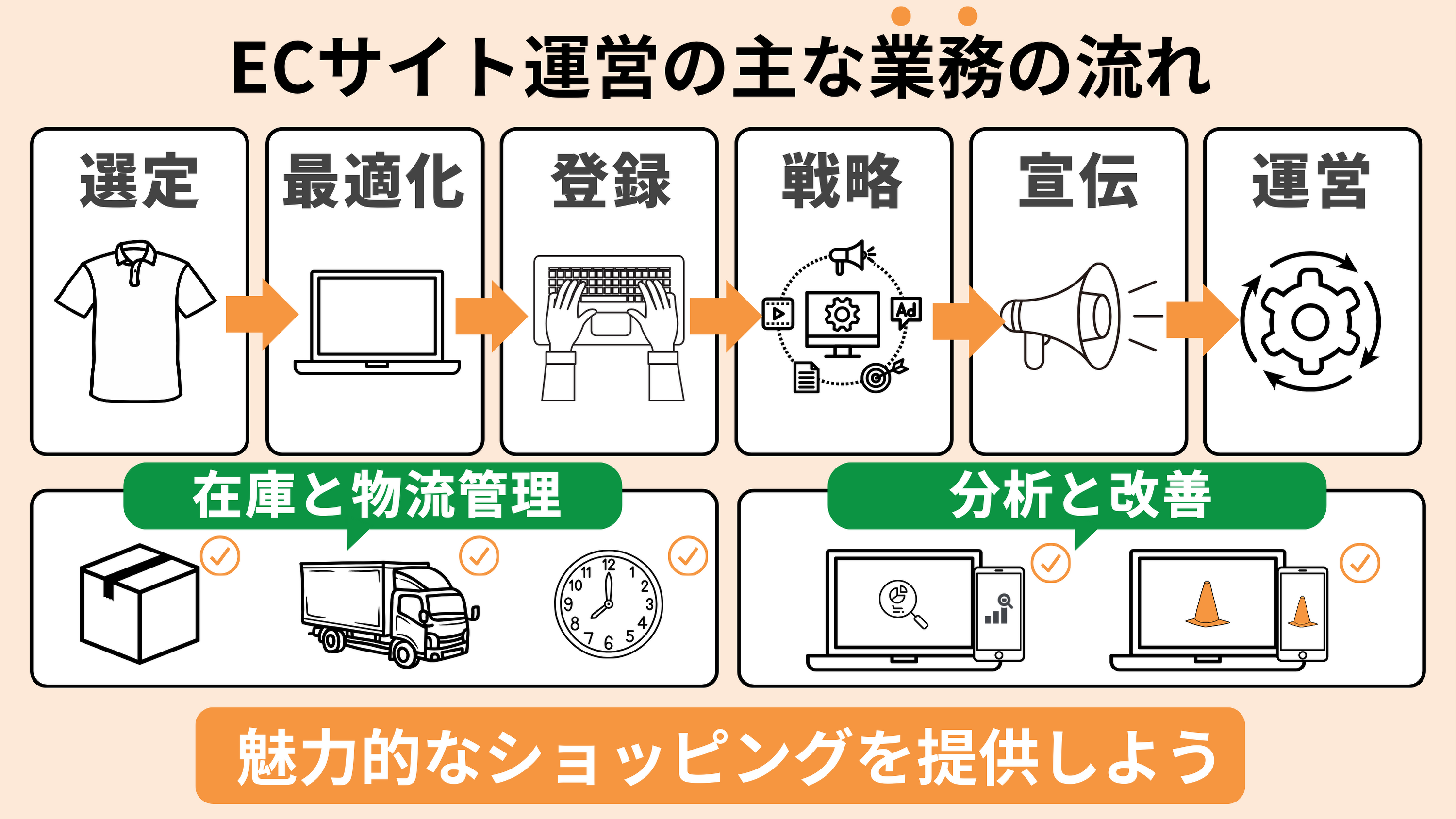 ECサイト運営の主な業務の流れ

選定

最適化

登録

戦略

Ad

宣伝

運営

在庫と物流管理

12 1 2 3 4 5 6 7 8 9 10 11

分析と改善

魅力的なショッピングを提供しよう